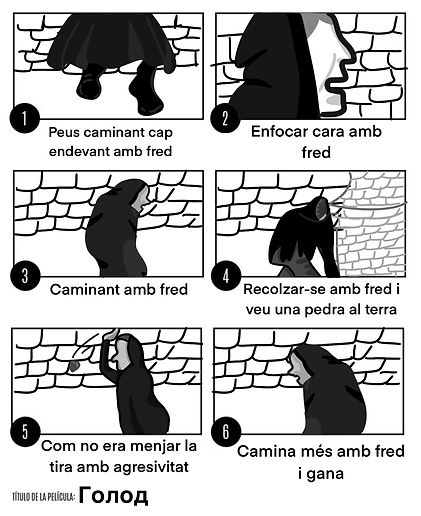 1
Peus caminant cap endevant amb fred

2
Enfocar cara amb fred

3
Caminant amb fred

4
Recolzar-se amb fred i veu una pedra al terra

5
Com no era menjar la tira amb agresivitat

6
Camina més amb fred i gana

TÍTULO DE LA PELÍCULA: Голод