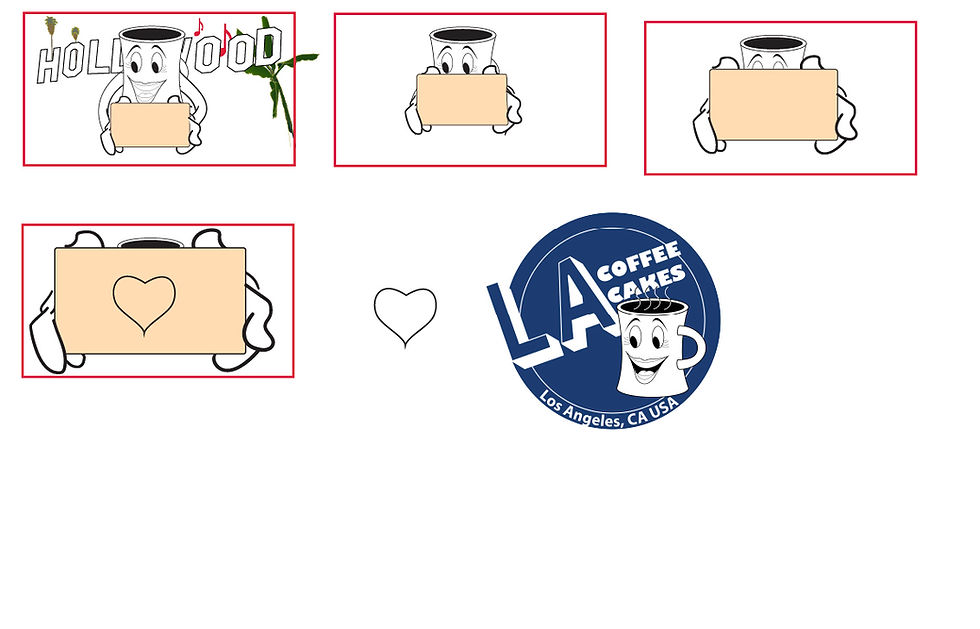 HOLLYWOOD

LA COFFEE CAKES

Los Angeles, CA USA