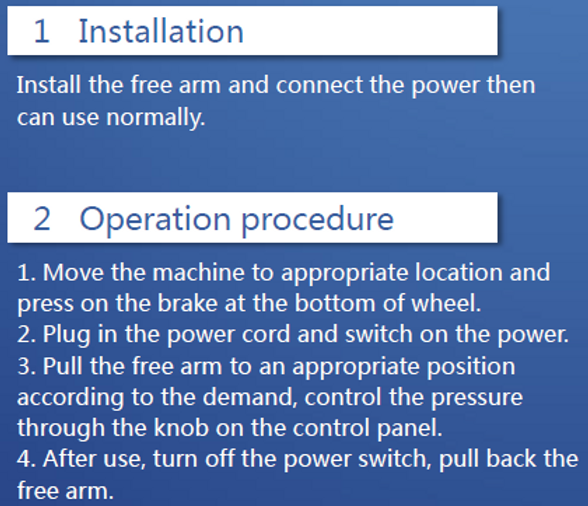 1 Installation

Install the free arm and connect the power then can use normally.

2 Operation procedure

1. Move the machine to appropriate location and press on the brake at the bottom of wheel.
2. Plug in the power cord and switch on the power.
3. Pull the free arm to an appropriate position according to the demand, control the pressure through the knob on the control panel.
4. After use, turn off the power switch, pull back the free arm.