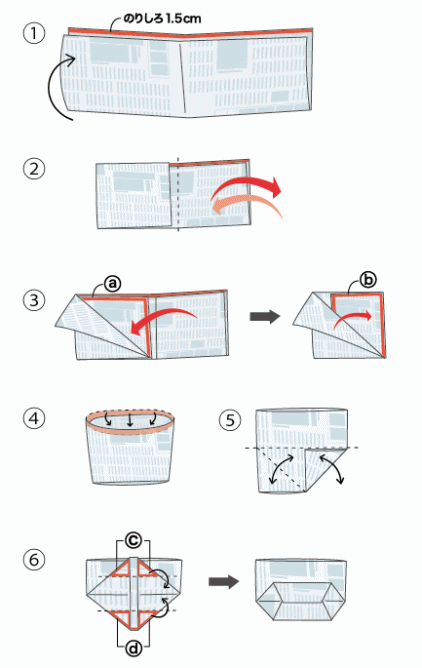 ①
のりしろ 1.5cm

②

③
ⓐ
ⓑ

④

⑤

⑥
ⓒ
ⓓ