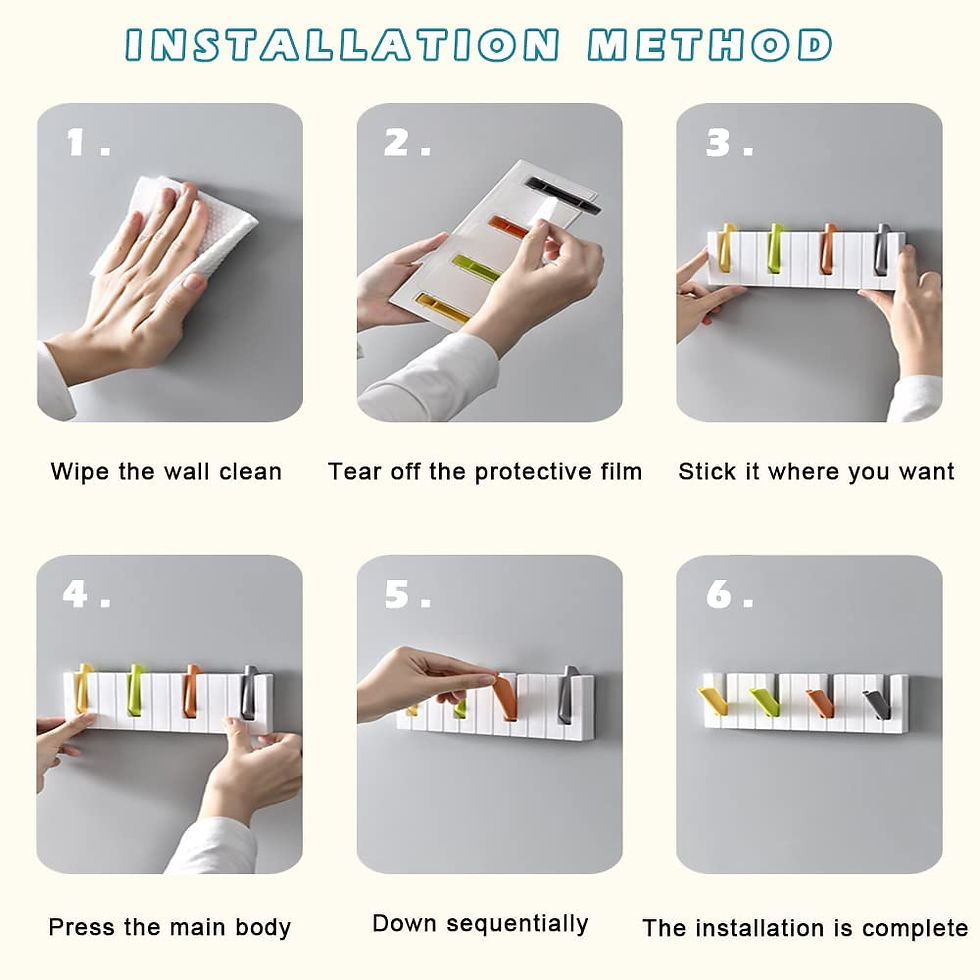 INSTALLATION METHOD

1.

Wipe the wall clean

2.

Tear off the protective film

3.

Stick it where you want

4.

Press the main body

5.

Down sequentially

6.

The installation is complete