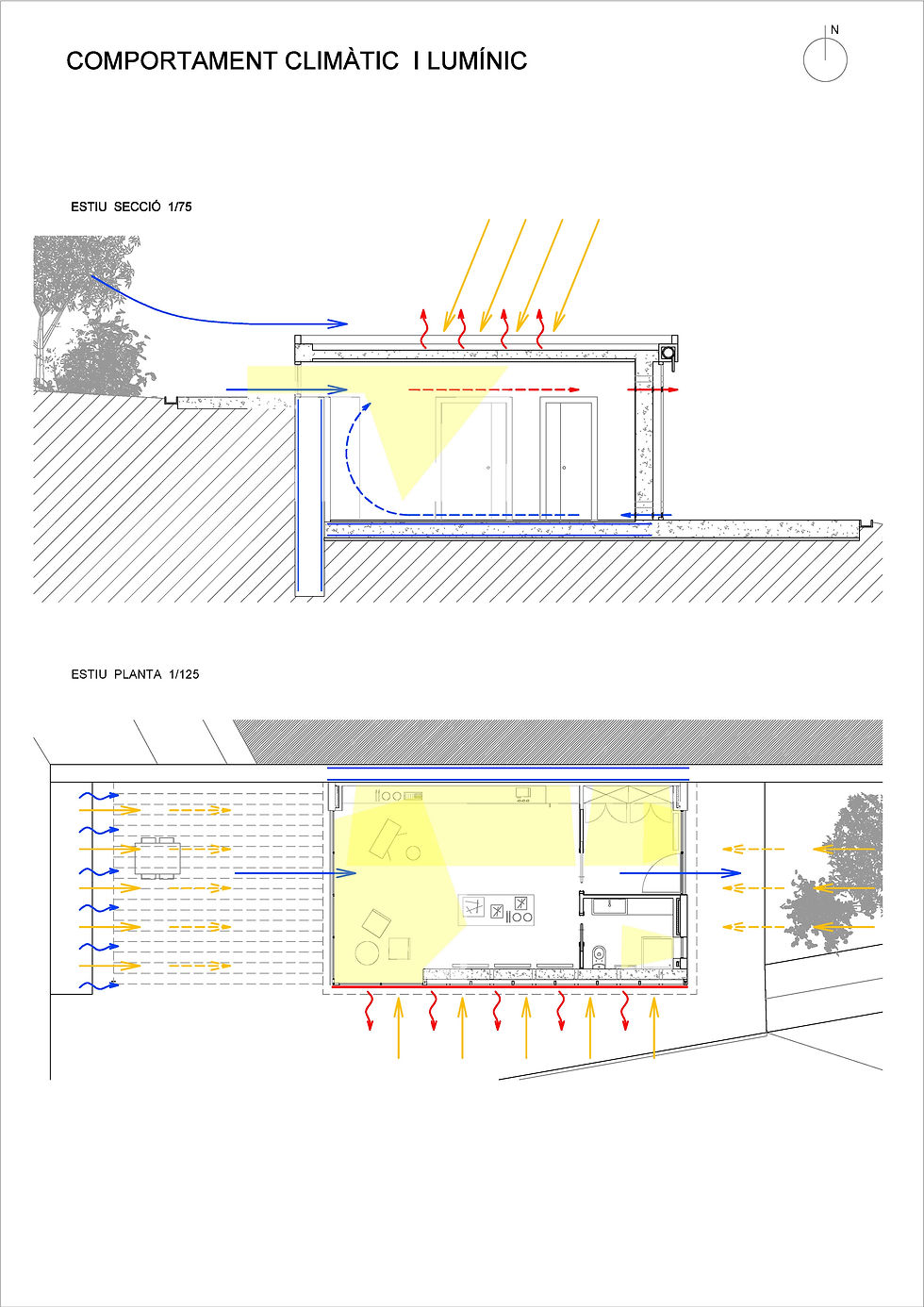 COMPORTAMENT CLIMÀTIC I LUMÍNIC

N

ESTIU SECCIÓ 1/75

ESTIU PLANTA 1/125