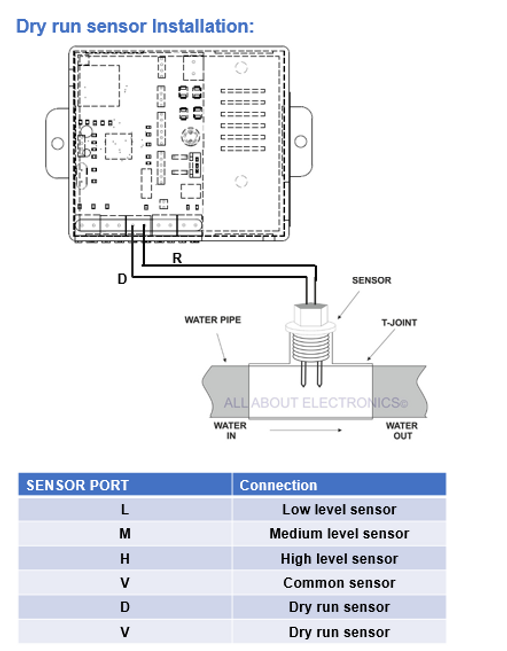 Dry run sensor Installation:

R

D

SENSOR

WATER PIPE

T-JOINT

ALL ABOUT ELECTRONICS©

WATER IN

WATER OUT

| SENSOR PORT | Connection |
|---|---|
| L | Low level sensor |
| M | Medium level sensor |
| H | High level sensor |
| V | Common sensor |
| D | Dry run sensor |
| V | Dry run sensor |