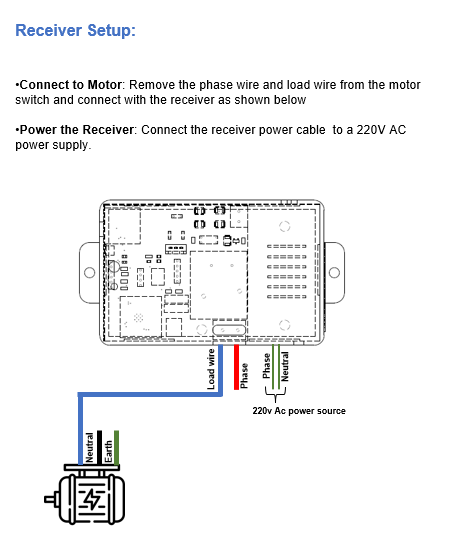 Receiver Setup:

•Connect to Motor: Remove the phase wire and load wire from the motor switch and connect with the receiver as shown below

•Power the Receiver: Connect the receiver power cable to a 220V AC power supply.

Load wire
Phase
Phase
Neutral
220v Ac power source
Neutral
Earth