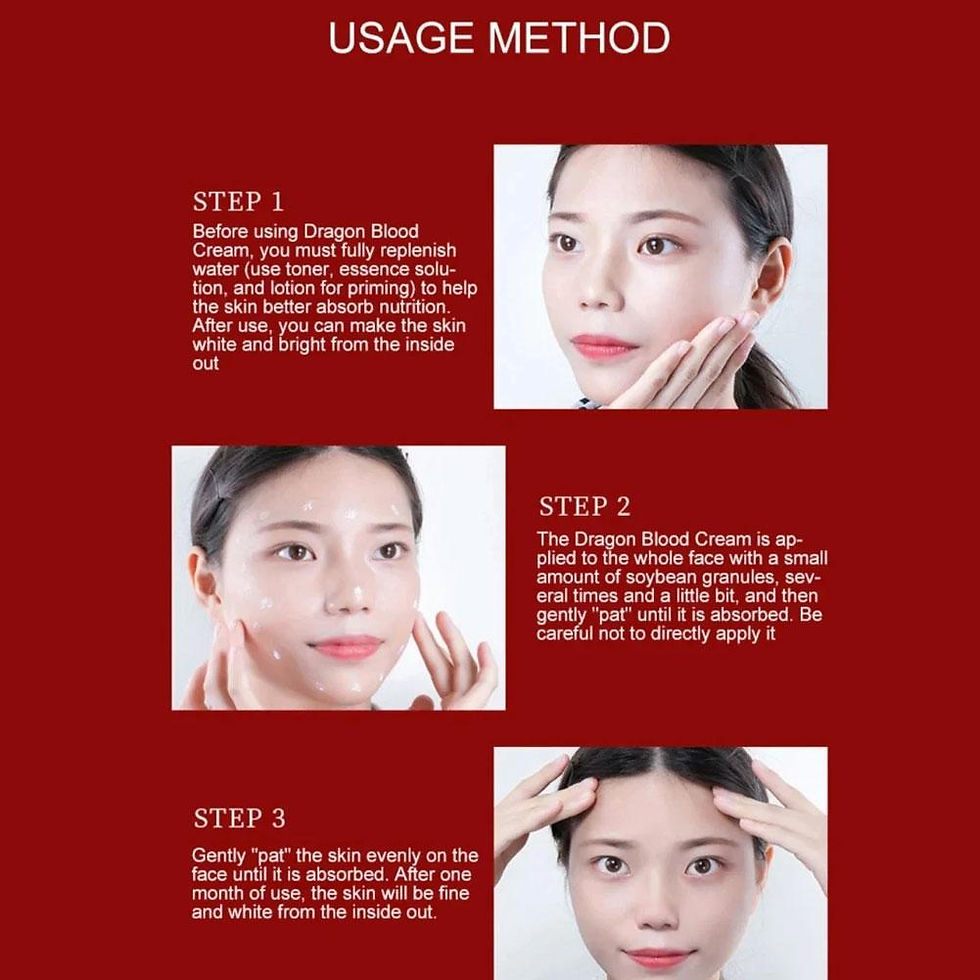 USAGE METHOD

STEP 1

Before using Dragon Blood Cream, you must fully replenish water (use toner, essence solution, and lotion for priming) to help the skin better absorb nutrition. After use, you can make the skin white and bright from the inside out

STEP 2

The Dragon Blood Cream is applied to the whole face with a small amount of soybean granules, several times and a little bit, and then gently "pat" until it is absorbed. Be careful not to directly apply it

STEP 3

Gently "pat" the skin evenly on the face until it is absorbed. After one month of use, the skin will be fine and white from the inside out.