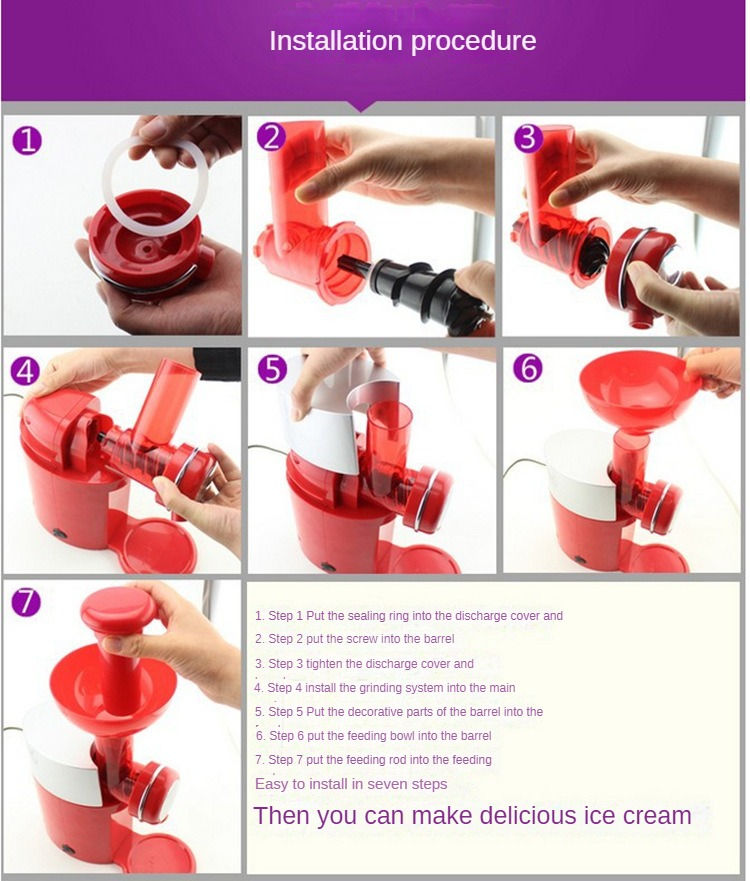 Installation procedure

1

2

3

4

5

6

7

1. Step 1 Put the sealing ring into the discharge cover and

2. Step 2 put the screw into the barrel

3. Step 3 tighten the discharge cover and

4. Step 4 install the grinding system into the main

5. Step 5 Put the decorative parts of the barrel into the

6. Step 6 put the feeding bowl into the barrel

7. Step 7 put the feeding rod into the feeding

Easy to install in seven steps

Then you can make delicious ice cream