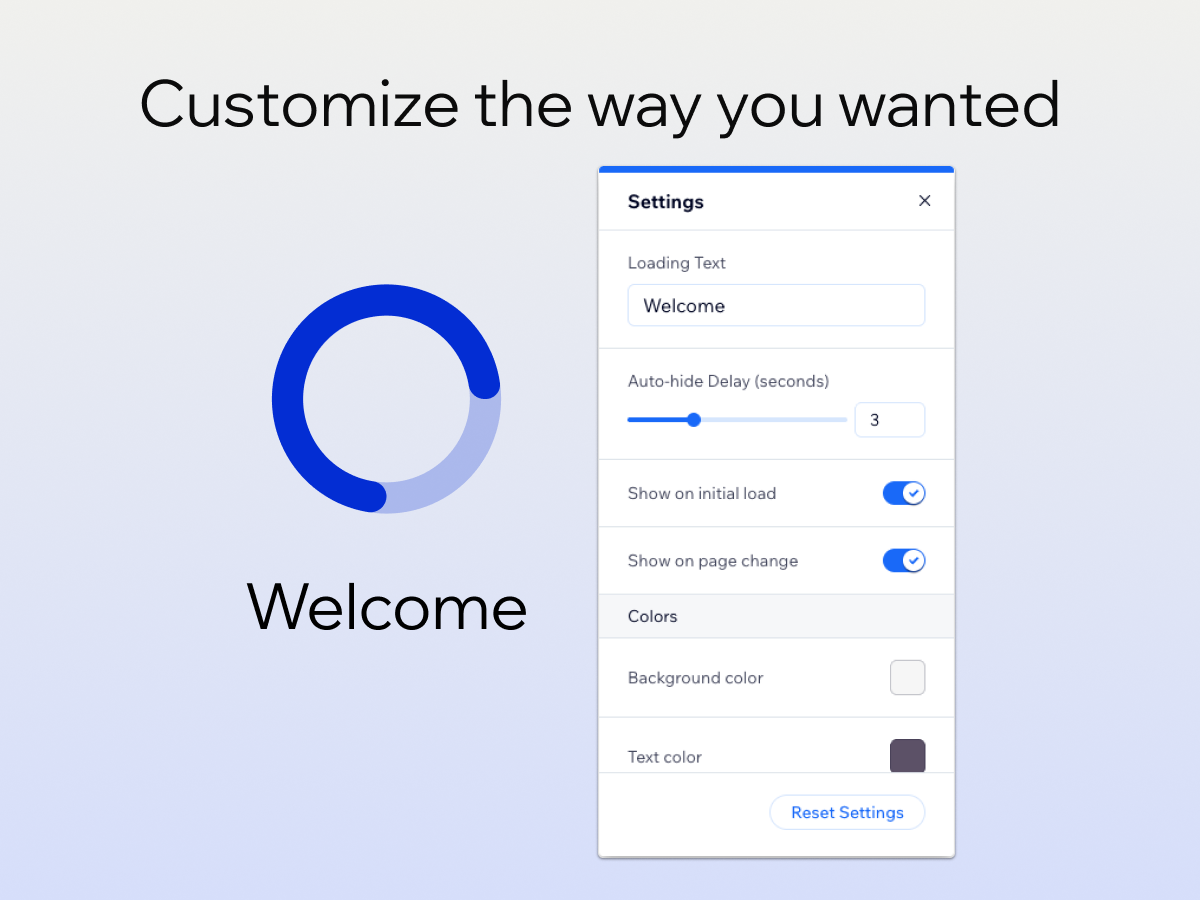 Customize the way you wanted

Welcome

Settings
×

Loading Text
Welcome

Auto-hide Delay (seconds)
3

Show on initial load

Show on page change

Colors

Background color

Text color

Reset Settings