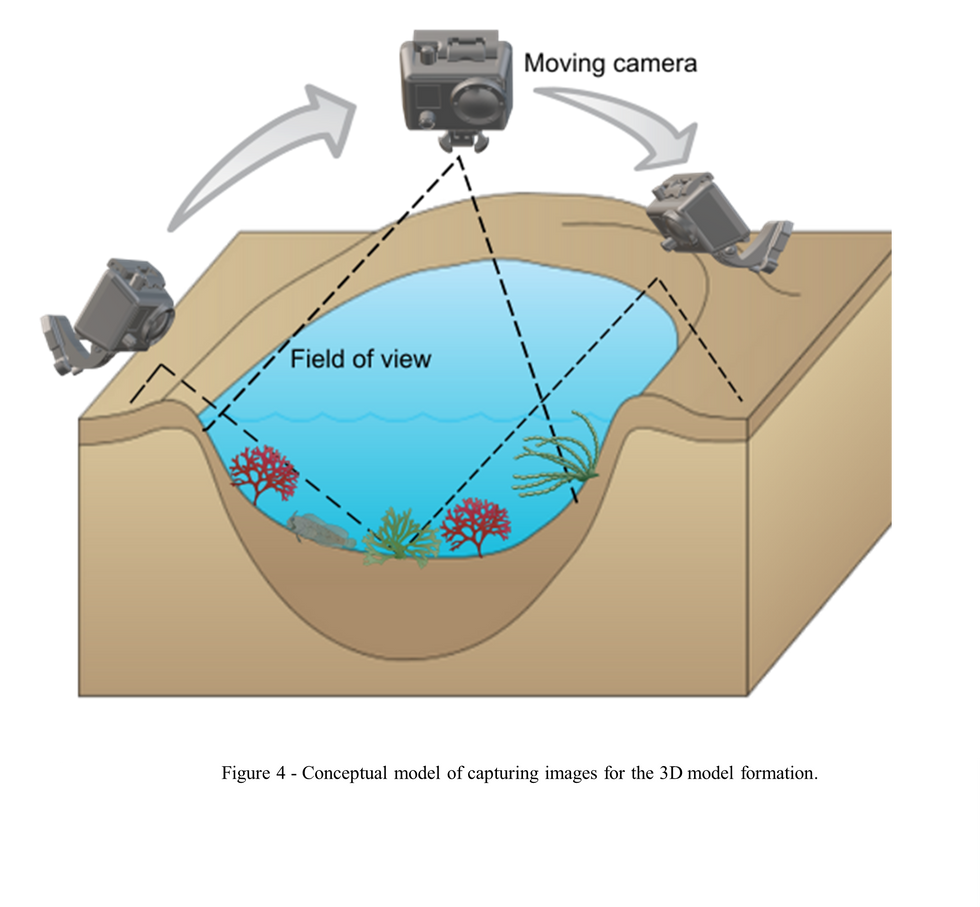 Moving camera

Field of view

Figure 4 - Conceptual model of capturing images for the 3D model formation.