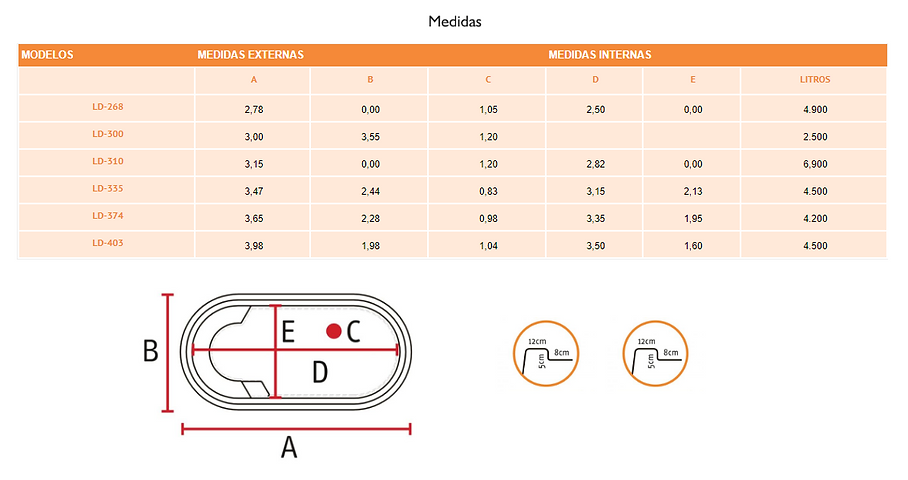 Medidas

| MODELOS | MEDIDAS EXTERNAS | | MEDIDAS INTERNAS | | | |
|---|---|---|---|---|---|---|
| | A | B | C | D | E | LITROS |
| LD-268 | 2,78 | 0,00 | 1,05 | 2,50 | 0,00 | 4.900 |
| LD-300 | 3,00 | 3,55 | 1,20 | | | 2.500 |
| LD-310 | 3,15 | 0,00 | 1,20 | 2,82 | 0,00 | 6,900 |
| LD-335 | 3,47 | 2,44 | 0,83 | 3,15 | 2,13 | 4.500 |
| LD-374 | 3,65 | 2,28 | 0,98 | 3,35 | 1,95 | 4.200 |
| LD-403 | 3,98 | 1,98 | 1,04 | 3,50 | 1,60 | 4.500 |

B
E
C
D
A

12cm
8cm
5cm

12cm
8cm
5cm