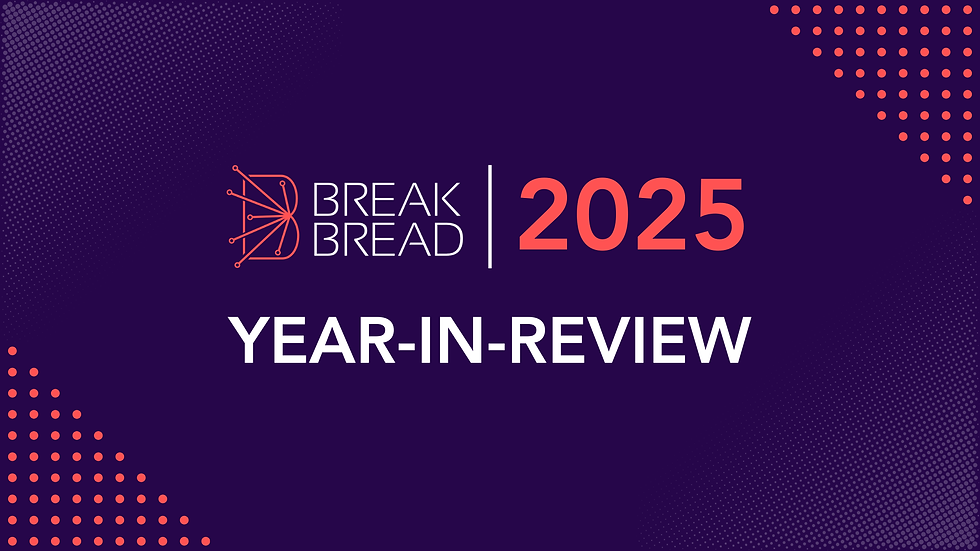 BREAK BREAD | 2025

YEAR-IN-REVIEW