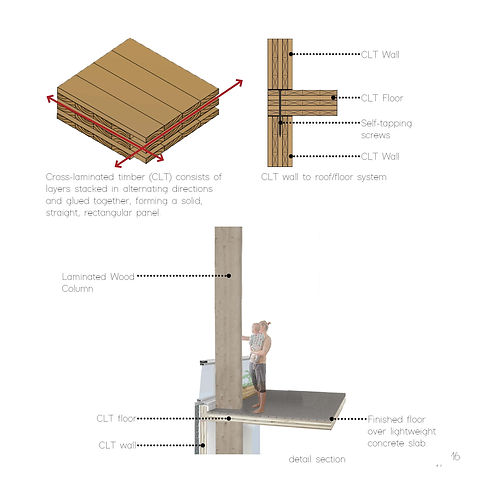 Cross-laminated timber (CLT) consists of layers stacked in alternating directions and glued together, forming a solid, straight, rectangular panel

CLT Wall

CLT Floor

Self-tapping screws

CLT Wall

CLT wall to roof/floor system

Laminated Wood Column

CLT floor

CLT wall

Finished floor over lightweight concrete slab

detail section

16