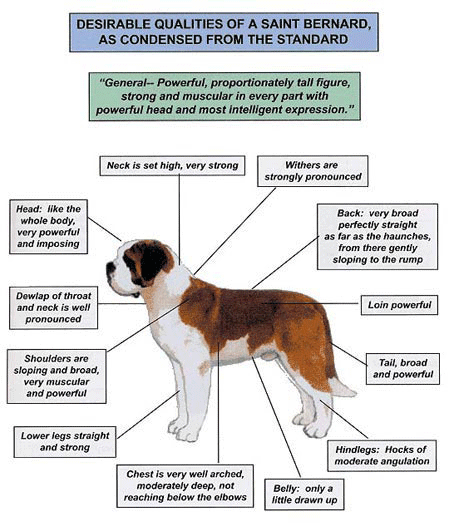 DESIRABLE QUALITIES OF A SAINT BERNARD, AS CONDENSED FROM THE STANDARD

"General-- Powerful, proportionately tall figure, strong and muscular in every part with powerful head and most intelligent expression."

Neck is set high, very strong

Withers are strongly pronounced

Head: like the whole body, very powerful and imposing

Back: very broad perfectly straight as far as the haunches, from there gently sloping to the rump

Dewlap of throat and neck is well pronounced

Loin powerful

Shoulders are sloping and broad, very muscular and powerful

Tail, broad and powerful

Lower legs straight and strong

Hindlegs: Hocks of moderate angulation

Chest is very well arched, moderately deep, not reaching below the elbows

Belly: only a little drawn up