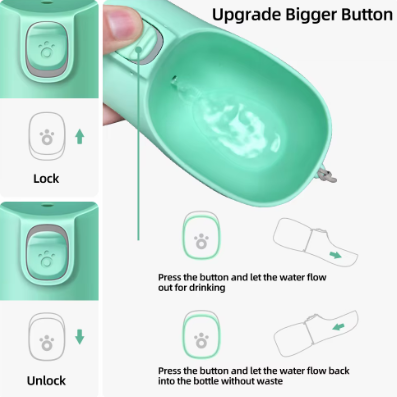 Upgrade Bigger Button

Lock

Unlock

Press the button and let the water flow out for drinking

Press the button and let the water flow back into the bottle without waste