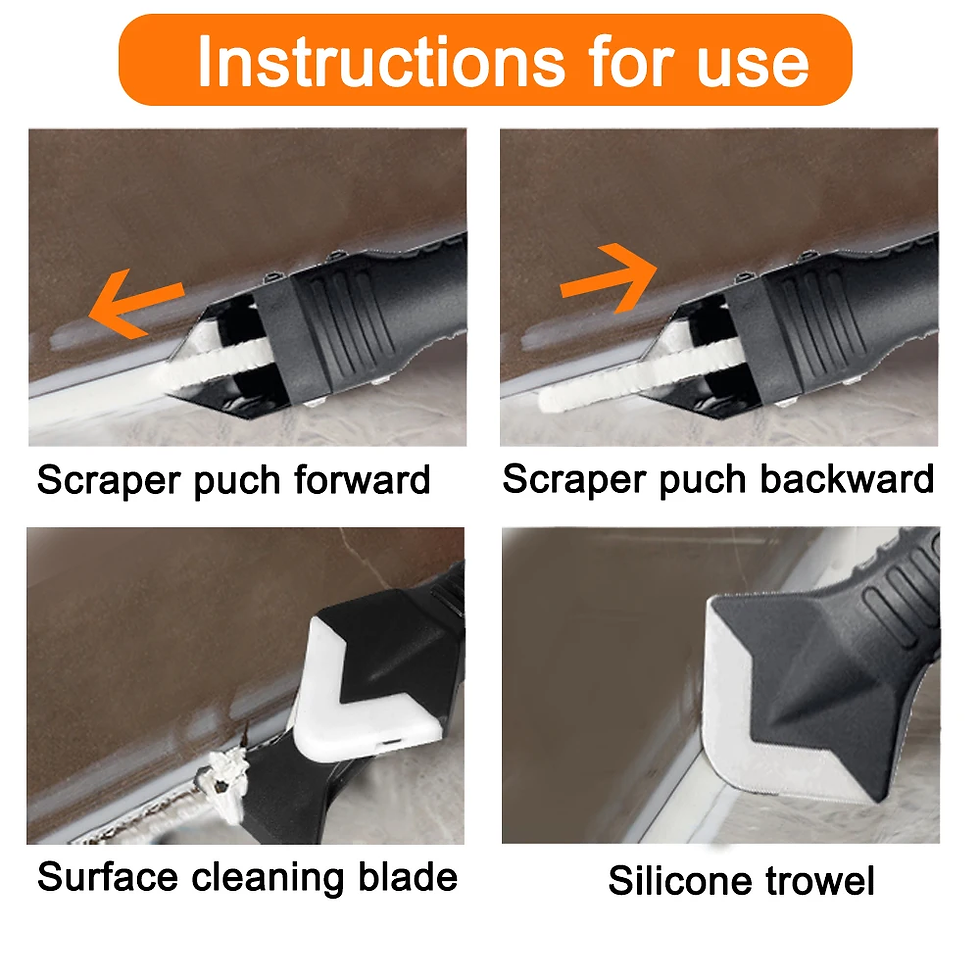 Instructions for use

Scraper puch forward

Scraper puch backward

Surface cleaning blade

Silicone trowel