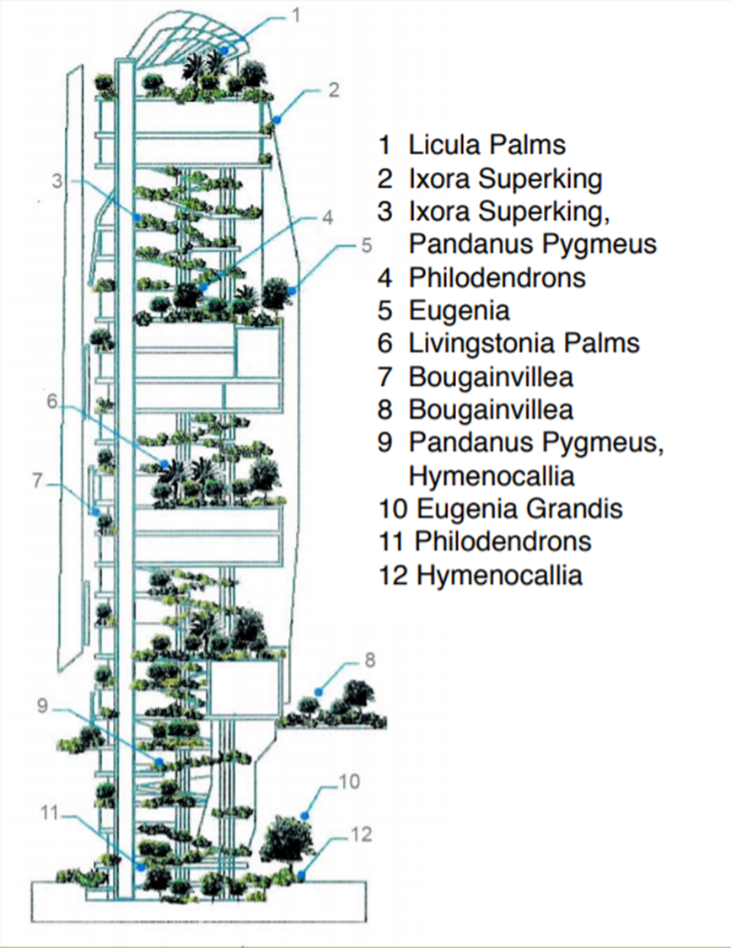 1
2
3
4
5
6
7
8
9
10
11
12

1 Licula Palms
2 Ixora Superking
3 Ixora Superking, Pandanus Pygmeus
4 Philodendrons
5 Eugenia
6 Livingstonia Palms
7 Bougainvillea
8 Bougainvillea
9 Pandanus Pygmeus, Hymenocallia
10 Eugenia Grandis
11 Philodendrons
12 Hymenocallia