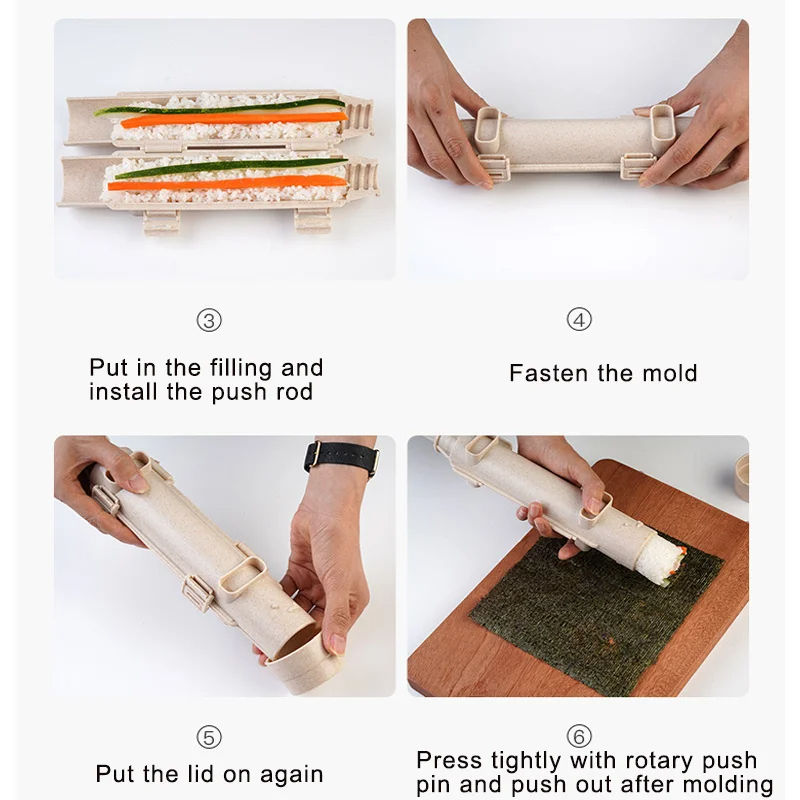 ③

Put in the filling and install the push rod

④

Fasten the mold

⑤

Put the lid on again

⑥

Press tightly with rotary push pin and push out after molding