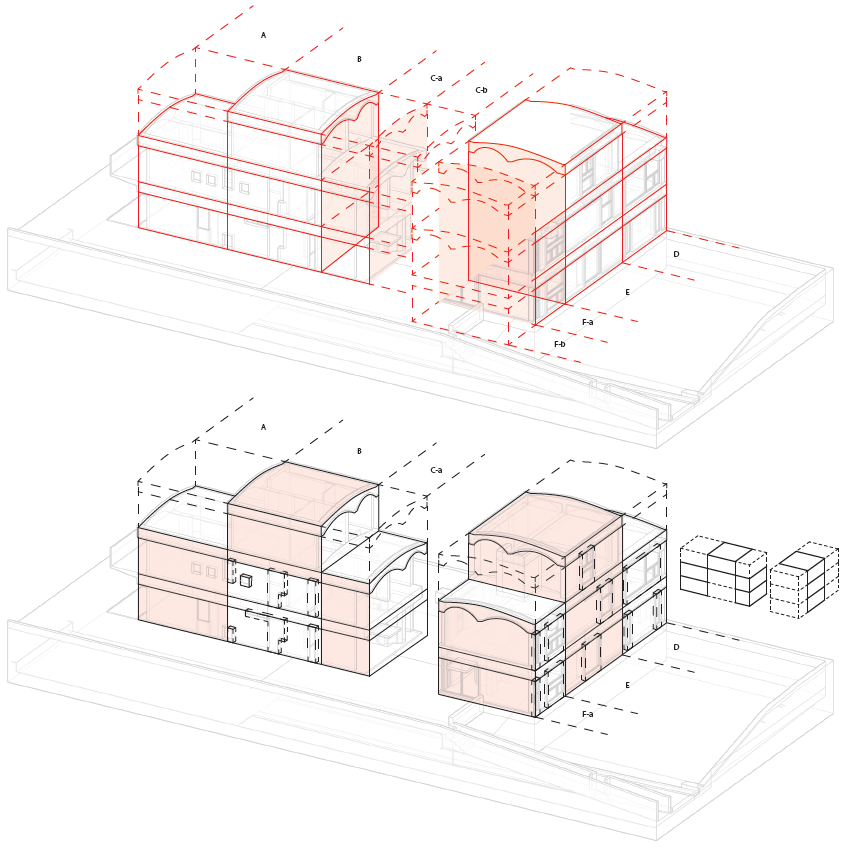 A
B
C-a
C-b
D
E
F-a
F-b

A
B
C-a
D
E
F-a