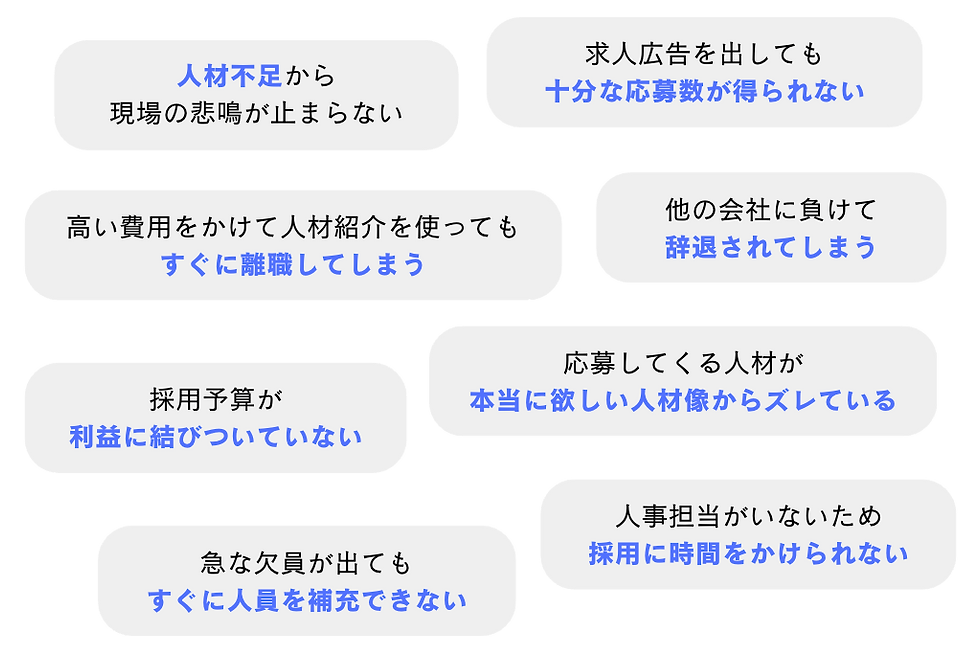 人材不足から
現場の悲鳴が止まらない

求人広告を出しても
十分な応募数が得られない

高い費用をかけて人材紹介を使っても
すぐに離職してしまう

他の会社に負けて
辞退されてしまう

採用予算が
利益に結びついていない

応募してくる人材が
本当に欲しい人材像からズレている

急な欠員が出ても
すぐに人員を補充できない

人事担当がいないため
採用に時間をかけられない