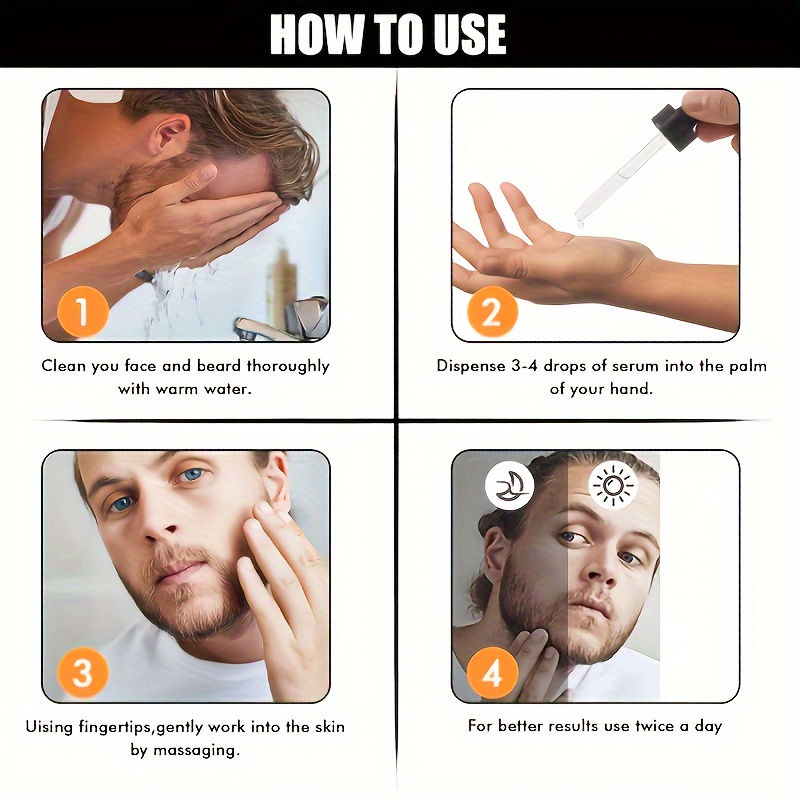 HOW TO USE

1

Clean you face and beard thoroughly with warm water.

2

Dispense 3-4 drops of serum into the palm of your hand.

3

Using fingertips,gently work into the skin by massaging.

4

For better results use twice a day