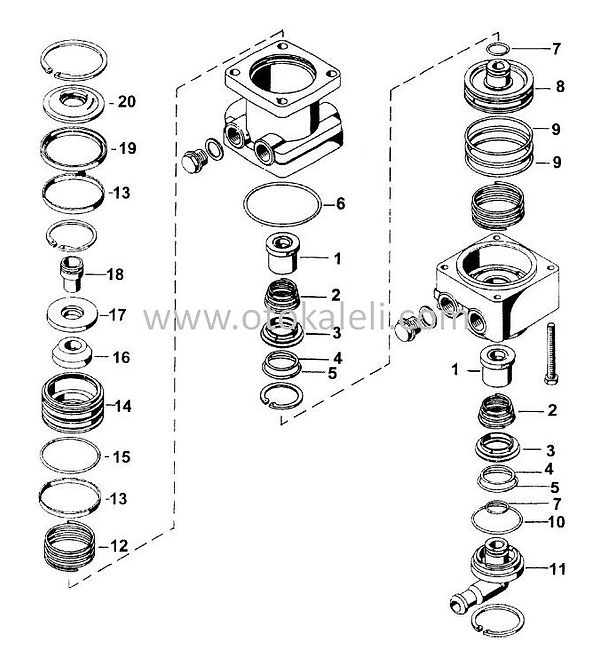 20
19
13
18
17
16
14
15
13
12
6
1
2
3
4
5
www.otokaleli.com
7
8
9
9
1
2
3
4
5
7
10
11