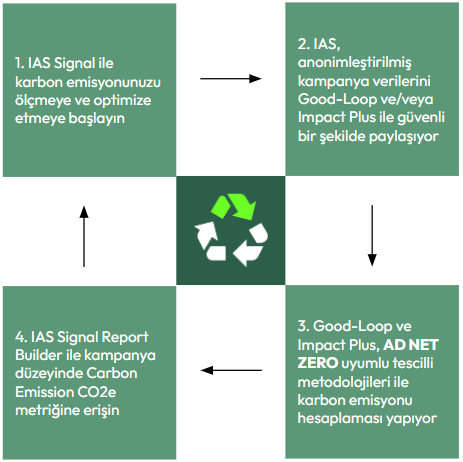 1. IAS Signal ile karbon emisyonunuzu ölçmeye ve optimize etmeye başlayın

2. IAS, anonimleştirilmiş kampanya verilerini Good-Loop ve/veya Impact Plus ile güvenli bir şekilde paylaşıyor

3. Good-Loop ve Impact Plus, AD NET ZERO uyumlu tescilli metodolojileri ile karbon emisyonu hesaplaması yapıyor

4. IAS Signal Report Builder ile kampanya düzeyinde Carbon Emission CO2e metriğine erişin