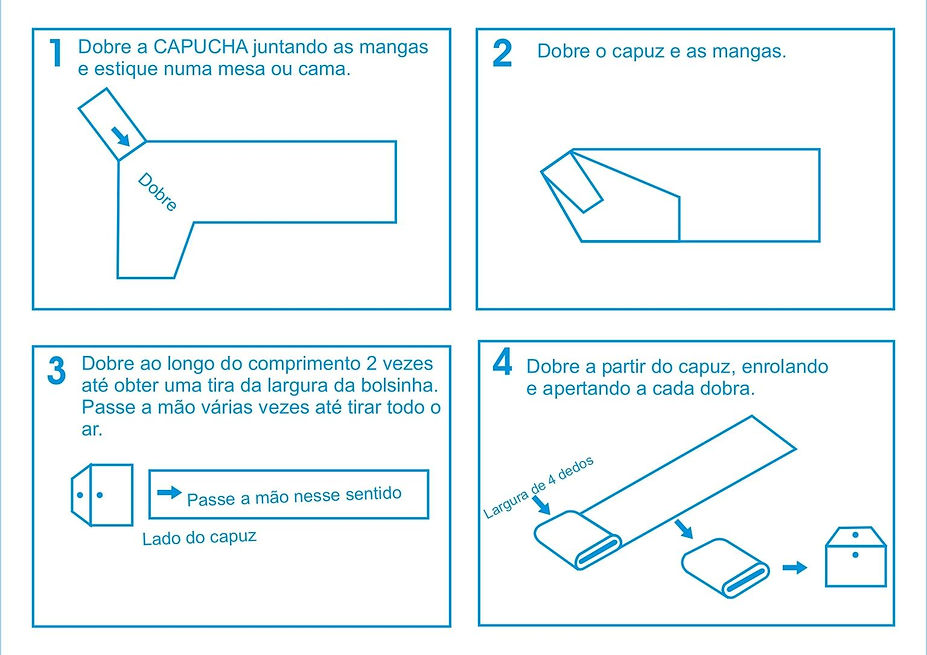 1 Dobre a CAPUCHA juntando as mangas e estique numa mesa ou cama.

Dobre

2 Dobre o capuz e as mangas.

3 Dobre ao longo do comprimento 2 vezes até obter uma tira da largura da bolsinha. Passe a mão várias vezes até tirar todo o ar.

Passe a mão nesse sentido

Lado do capuz

4 Dobre a partir do capuz, enrolando e apertando a cada dobra.

Largura de 4 dedos