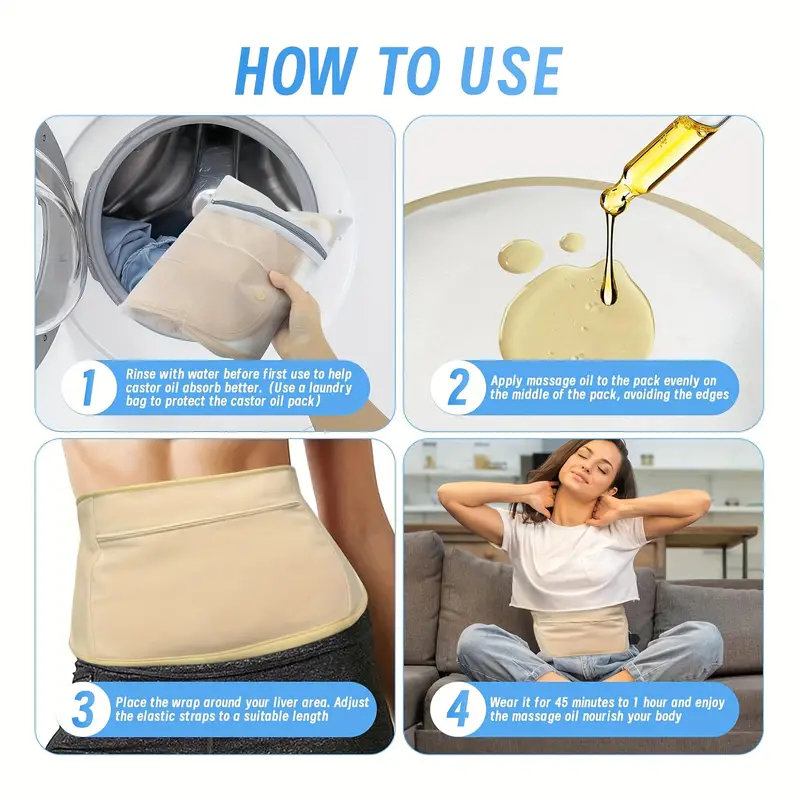 HOW TO USE

1 Rinse with water before first use to help castor oil absorb better. (Use a laundry bag to protect the castor oil pack)

2 Apply massage oil to the pack evenly on the middle of the pack, avoiding the edges

3 Place the wrap around your liver area. Adjust the elastic straps to a suitable length

4 Wear it for 45 minutes to 1 hour and enjoy the massage oil nourish your body