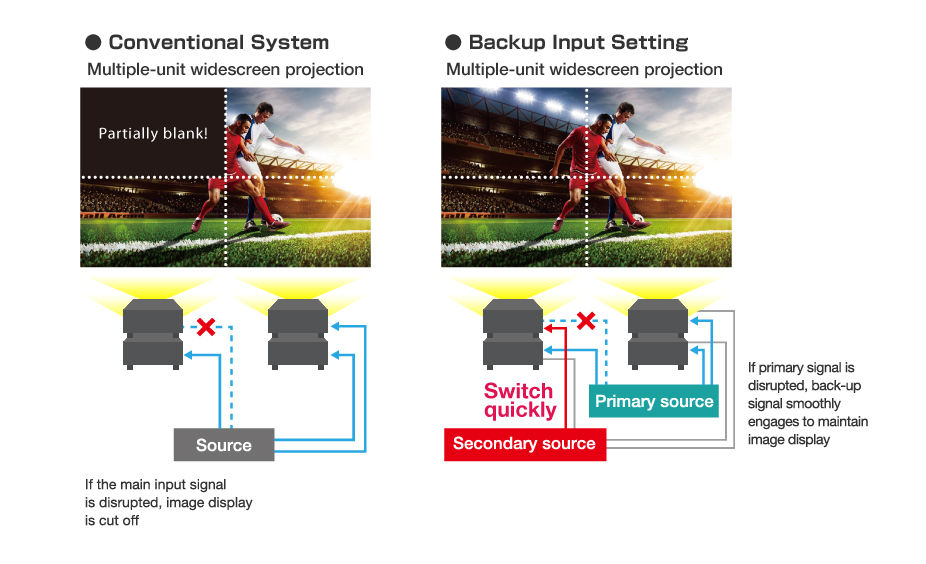 ● Conventional System
Multiple-unit widescreen projection

Partially blank!

Source

If the main input signal is disrupted, image display is cut off

● Backup Input Setting
Multiple-unit widescreen projection

Switch quickly

Primary source

Secondary source

If primary signal is disrupted, back-up signal smoothly engages to maintain image display