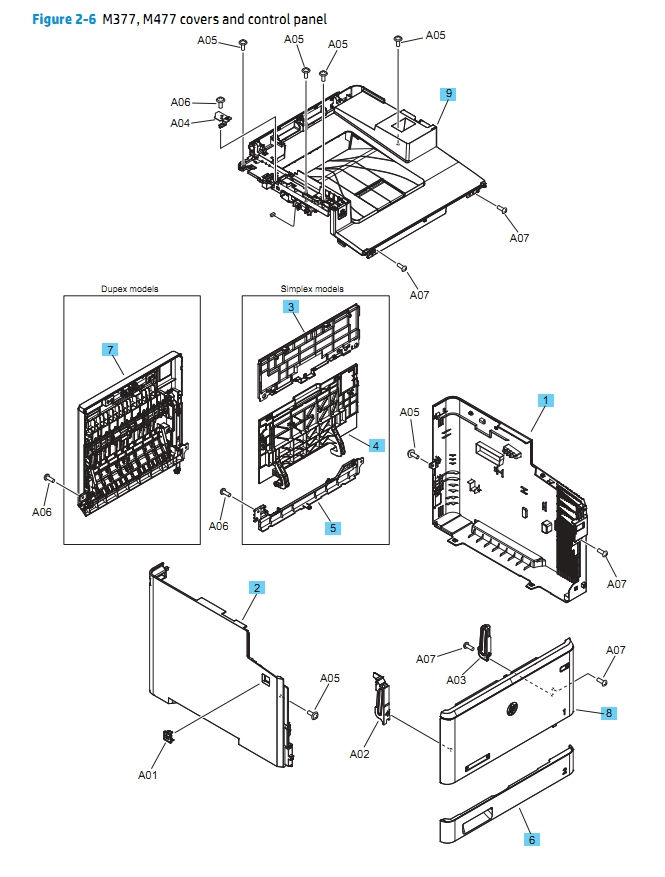 Figure 2-6 M377, M477 covers and control panel

A05
A05
A05
A05
A06
A04
9
A07
A07

Dupex models
7
A06

Simplex models
3
4
A06
5

A05
1
A07

2
A05
A01

A07
A03
A07
8
A02
6