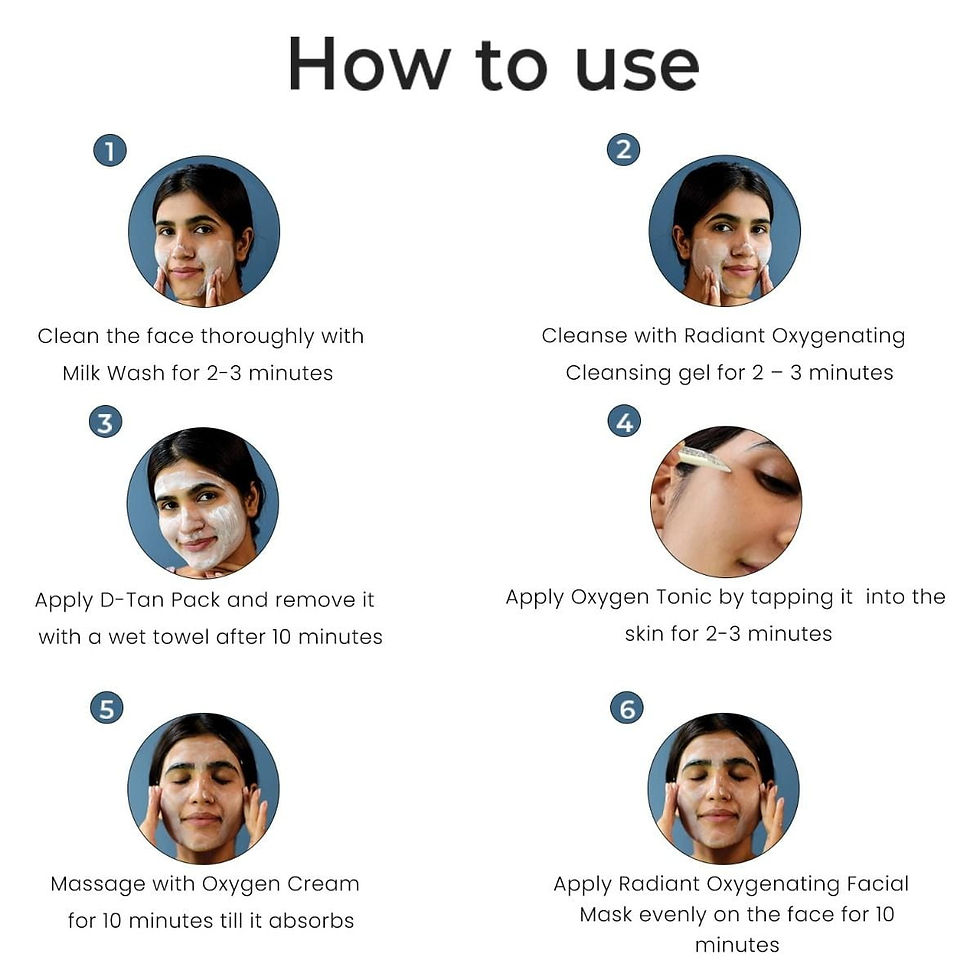 How to use

1
Clean the face thoroughly with Milk Wash for 2-3 minutes

2
Cleanse with Radiant Oxygenating Cleansing gel for 2 – 3 minutes

3
Apply D-Tan Pack and remove it with a wet towel after 10 minutes

4
Apply Oxygen Tonic by tapping it into the skin for 2-3 minutes

5
Massage with Oxygen Cream for 10 minutes till it absorbs

6
Apply Radiant Oxygenating Facial Mask evenly on the face for 10 minutes