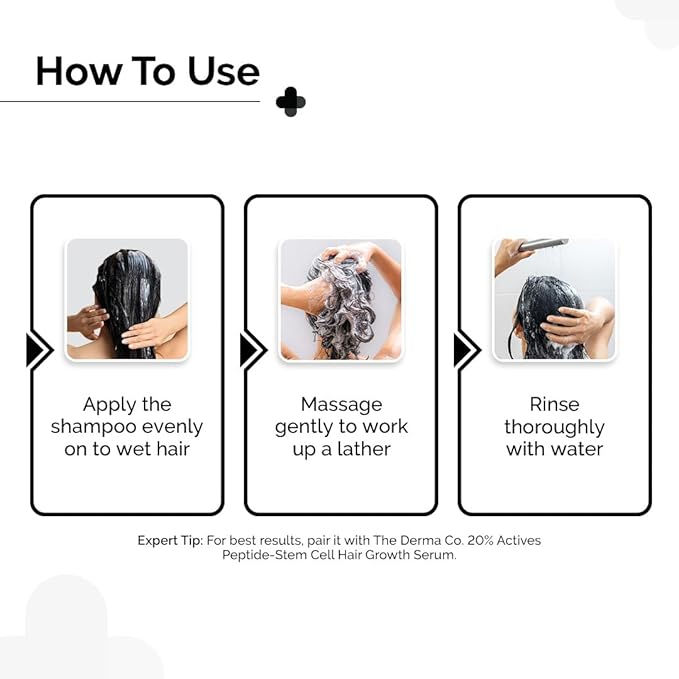 How To Use

Apply the shampoo evenly on to wet hair

Massage gently to work up a lather

Rinse thoroughly with water

Expert Tip: For best results, pair it with The Derma Co. 20% Actives Peptide-Stem Cell Hair Growth Serum.