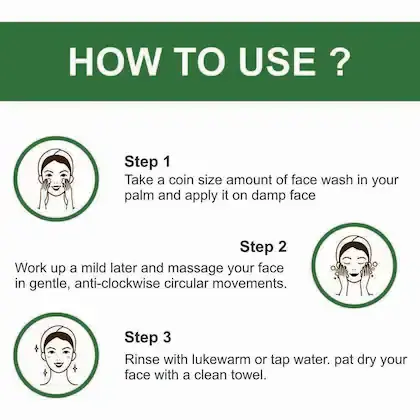 HOW TO USE ?

Step 1
Take a coin size amount of face wash in your palm and apply it on damp face

Step 2
Work up a mild later and massage your face in gentle, anti-clockwise circular movements.

Step 3
Rinse with lukewarm or tap water. pat dry your face with a clean towel.