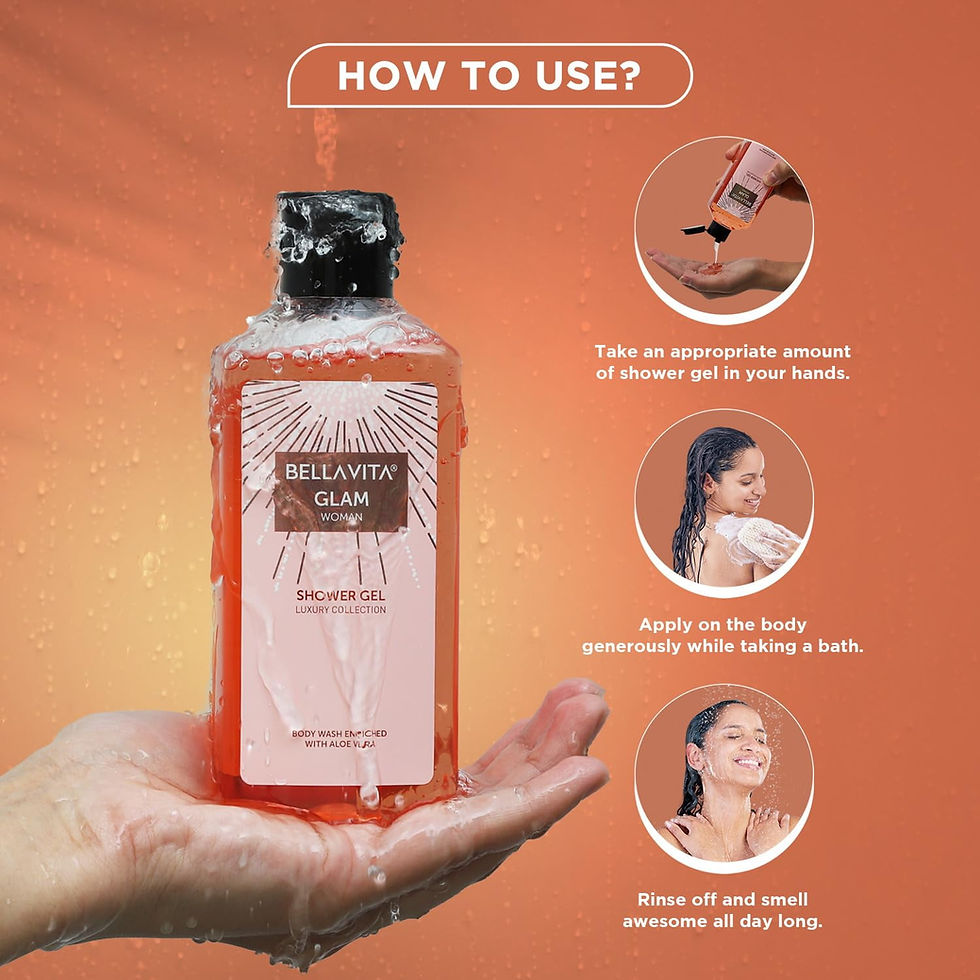 HOW TO USE?

BELLAVITA®
GLAM
WOMAN

SHOWER GEL
LUXURY COLLECTION

BODY WASH ENRICHED WITH ALOE VERA

Take an appropriate amount of shower gel in your hands.

Apply on the body generously while taking a bath.

Rinse off and smell awesome all day long.