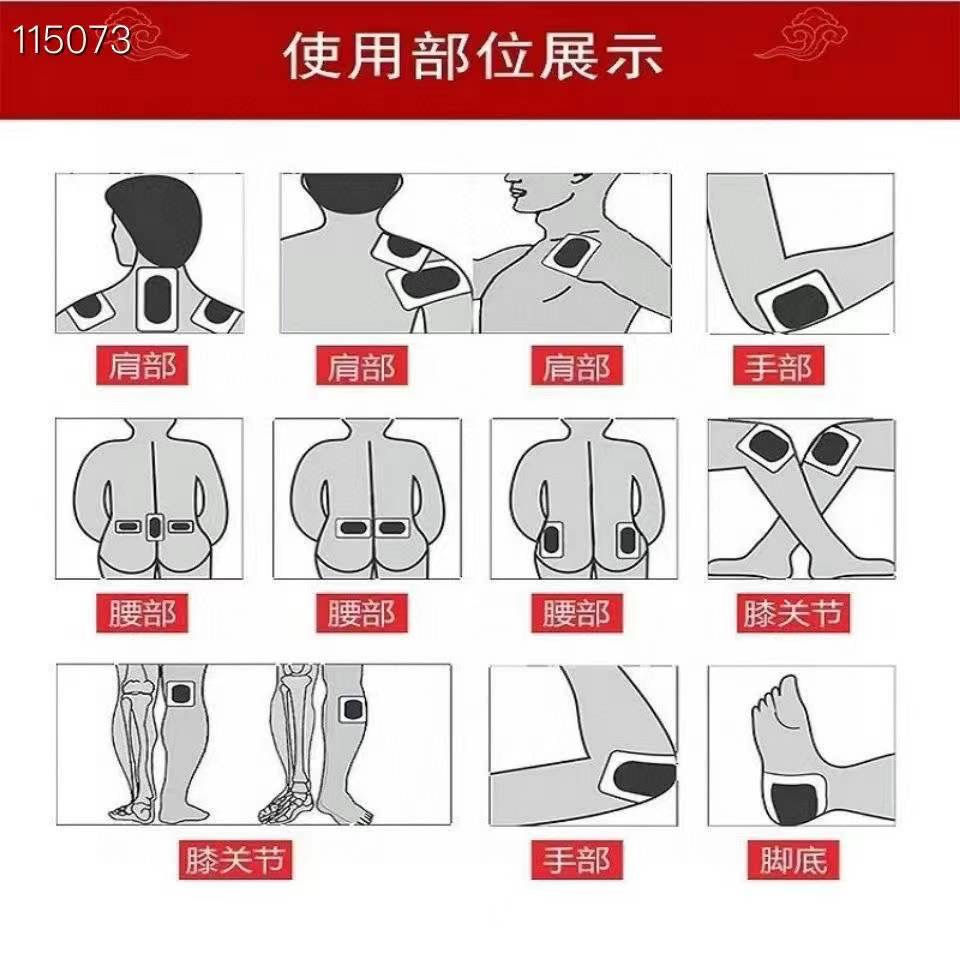 115073

使用部位展示

肩部

肩部

肩部

手部

腰部

腰部

腰部

膝关节

膝关节

手部

脚底