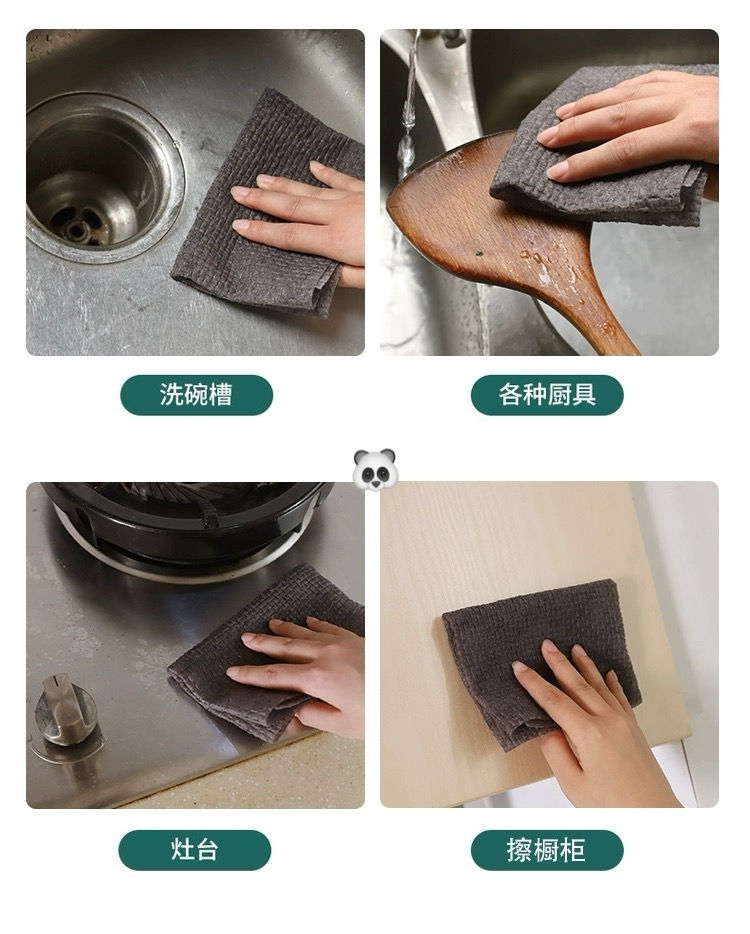 洗碗槽

各种厨具

灶台

擦橱柜