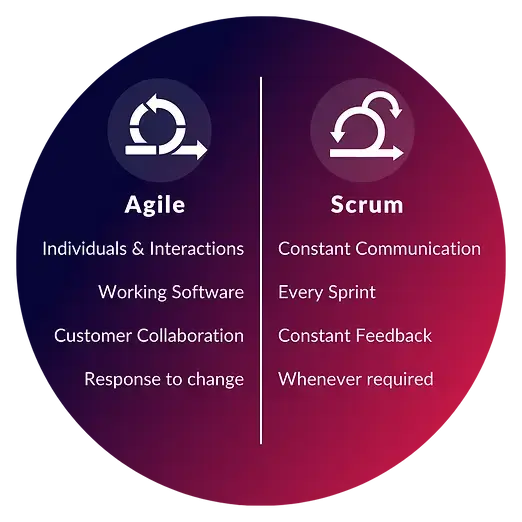 Agile

Individuals & Interactions

Working Software

Customer Collaboration

Response to change

Scrum

Constant Communication

Every Sprint

Constant Feedback

Whenever required