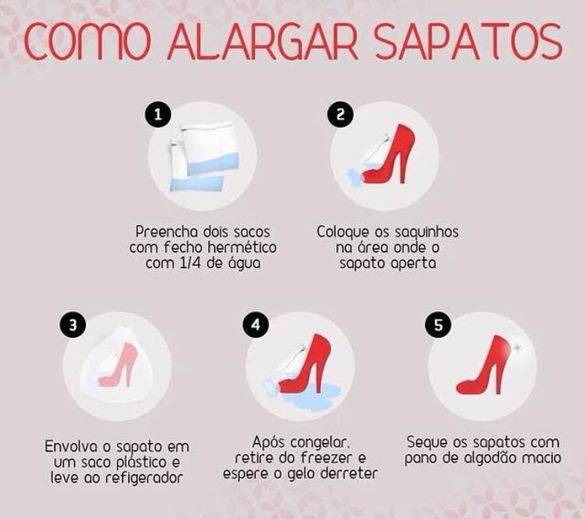 COMO ALARGAR SAPATOS

1
Preencha dois sacos com fecho hermético com 1/4 de água

2
Coloque os saquinhos na área onde o sapato aperta

3
Envolva o sapato em um saco plástico e leve ao refigerador

4
Após congelar, retire do freezer e espere o gelo derreter

5
Seque os sapatos com pano de algodão macio