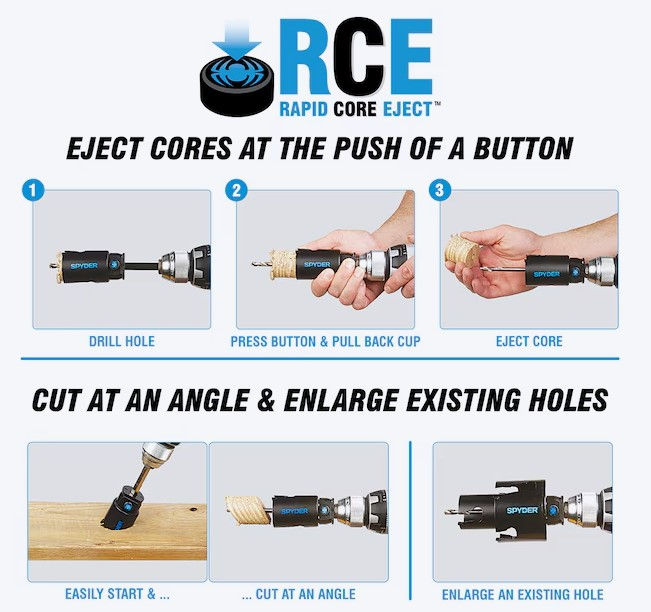 RCE
RAPID CORE EJECT™

EJECT CORES AT THE PUSH OF A BUTTON

1
SPYDER
DRILL HOLE

2
SPYDER
PRESS BUTTON & PULL BACK CUP

3
SPYDER
EJECT CORE

CUT AT AN ANGLE & ENLARGE EXISTING HOLES

EASILY START & ...

SPYDER
... CUT AT AN ANGLE

SPYDER
ENLARGE AN EXISTING HOLE