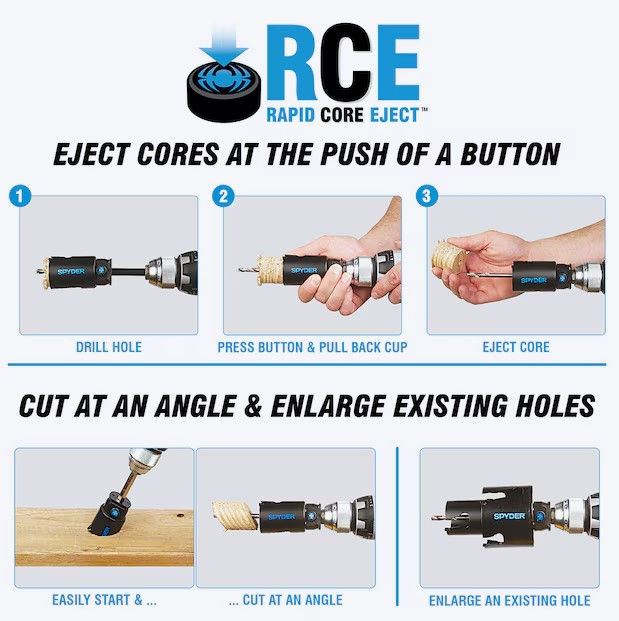 RCE
RAPID CORE EJECT™

EJECT CORES AT THE PUSH OF A BUTTON

1
SPYDER
DRILL HOLE

2
SPYDER
PRESS BUTTON & PULL BACK CUP

3
SPYDER
EJECT CORE

CUT AT AN ANGLE & ENLARGE EXISTING HOLES

EASILY START & ...

SPYDER
... CUT AT AN ANGLE

SPYDER
ENLARGE AN EXISTING HOLE