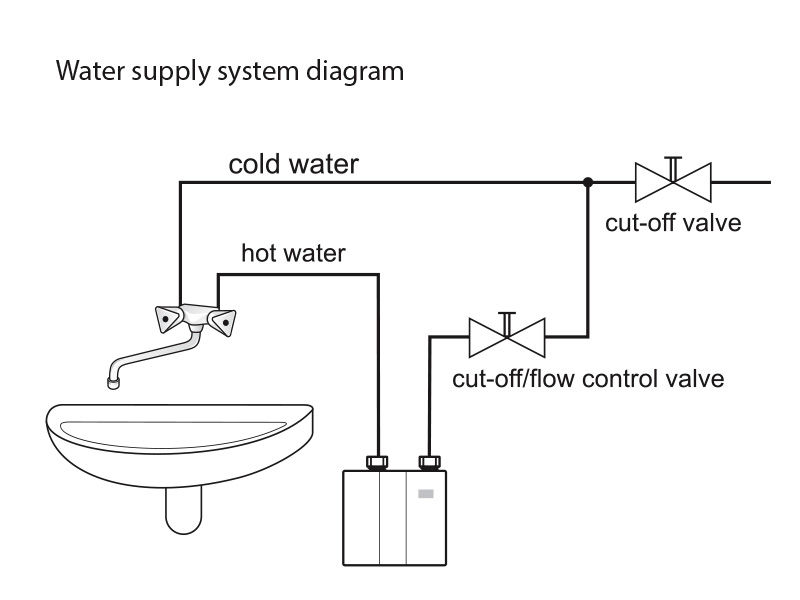 Water supply system diagram

cold water

cut-off valve

hot water

cut-off/flow control valve