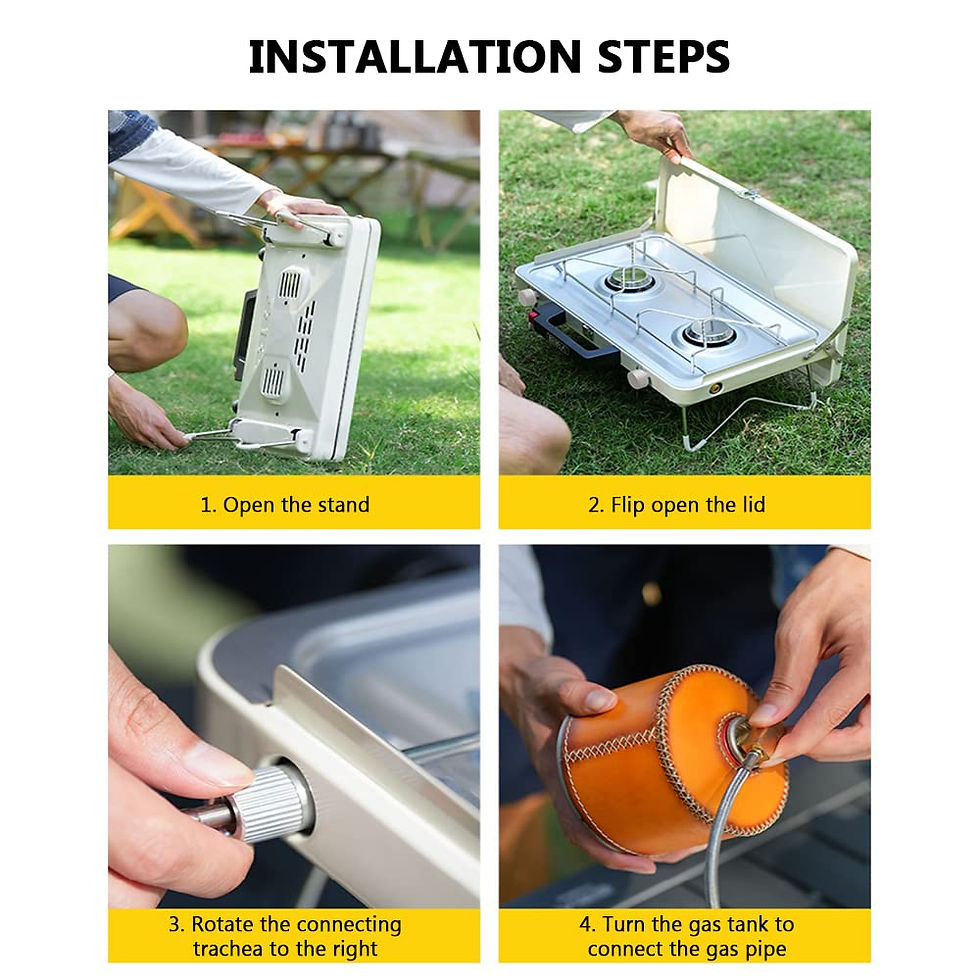 INSTALLATION STEPS

1. Open the stand

2. Flip open the lid

3. Rotate the connecting trachea to the right

4. Turn the gas tank to connect the gas pipe