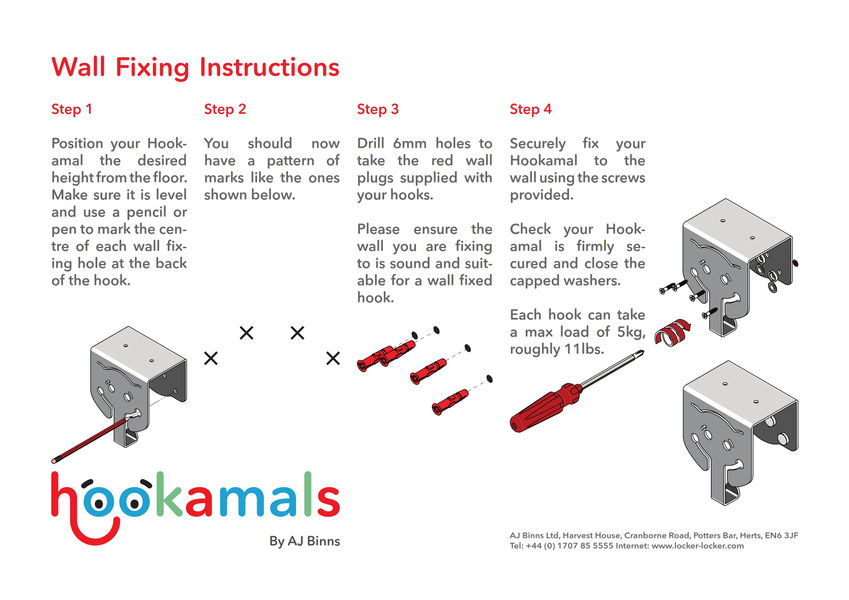 Wall Fixing Instructions

Step 1

Position your Hookamal the desired height from the floor. Make sure it is level and use a pencil or pen to mark the centre of each wall fixing hole at the back of the hook.

Step 2

You should now have a pattern of marks like the ones shown below.

Step 3

Drill 6mm holes to take the red wall plugs supplied with your hooks.

Please ensure the wall you are fixing to is sound and suitable for a wall fixed hook.

Step 4

Securely fix your Hookamal to the wall using the screws provided.

Check your Hookamal is firmly secured and close the capped washers.

Each hook can take a max load of 5kg, roughly 11lbs.

hookamals

By AJ Binns

AJ Binns Ltd, Harvest House, Cranborne Road, Potters Bar, Herts, EN6 3JF
Tel: +44 (0) 1707 85 5555 Internet: www.locker-locker.com