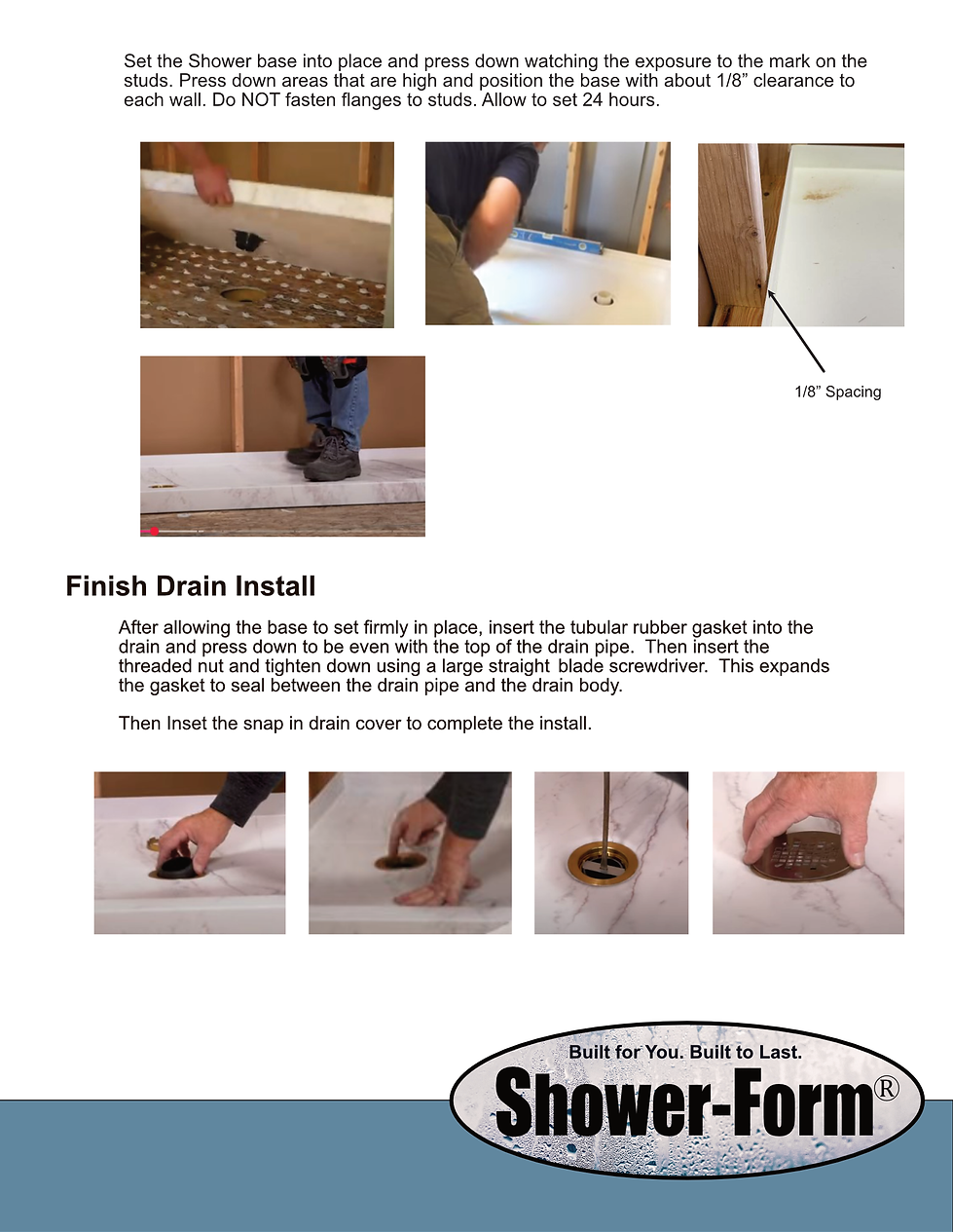 Set the Shower base into place and press down watching the exposure to the mark on the studs. Press down areas that are high and position the base with about 1/8” clearance to each wall. Do NOT fasten flanges to studs. Allow to set 24 hours.

1/8” Spacing

Finish Drain Install

After allowing the base to set firmly in place, insert the tubular rubber gasket into the drain and press down to be even with the top of the drain pipe. Then insert the threaded nut and tighten down using a large straight blade screwdriver. This expands the gasket to seal between the drain pipe and the drain body.

Then Inset the snap in drain cover to complete the install.

Built for You. Built to Last.
Shower-Form®