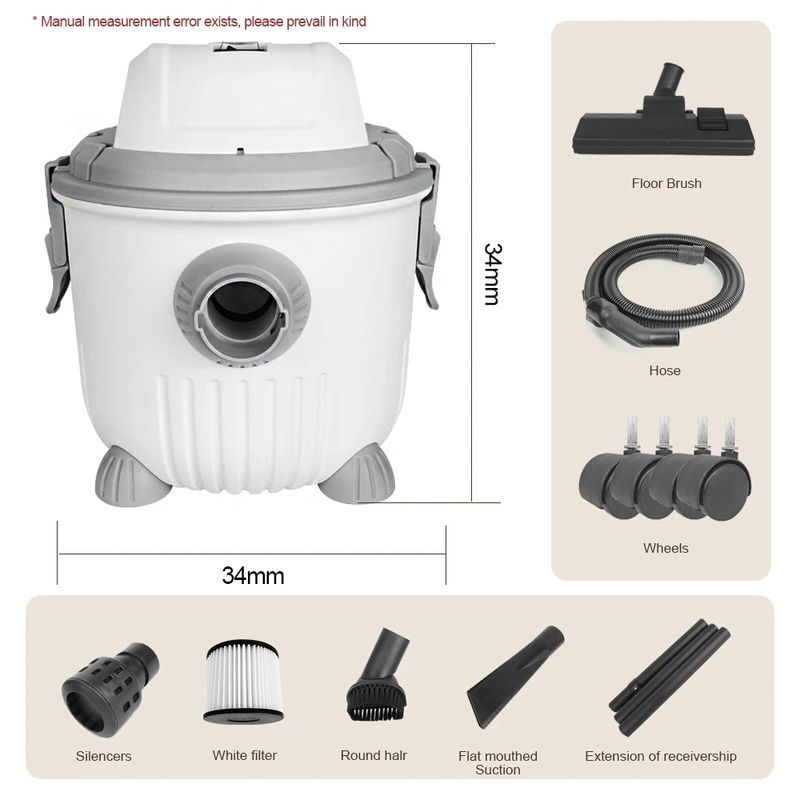 * Manual measurement error exists, please prevail in kind

34mm

34mm

Floor Brush

Hose

Wheels

Silencers

White filter

Round halr

Flat mouthed Suction

Extension of receivership