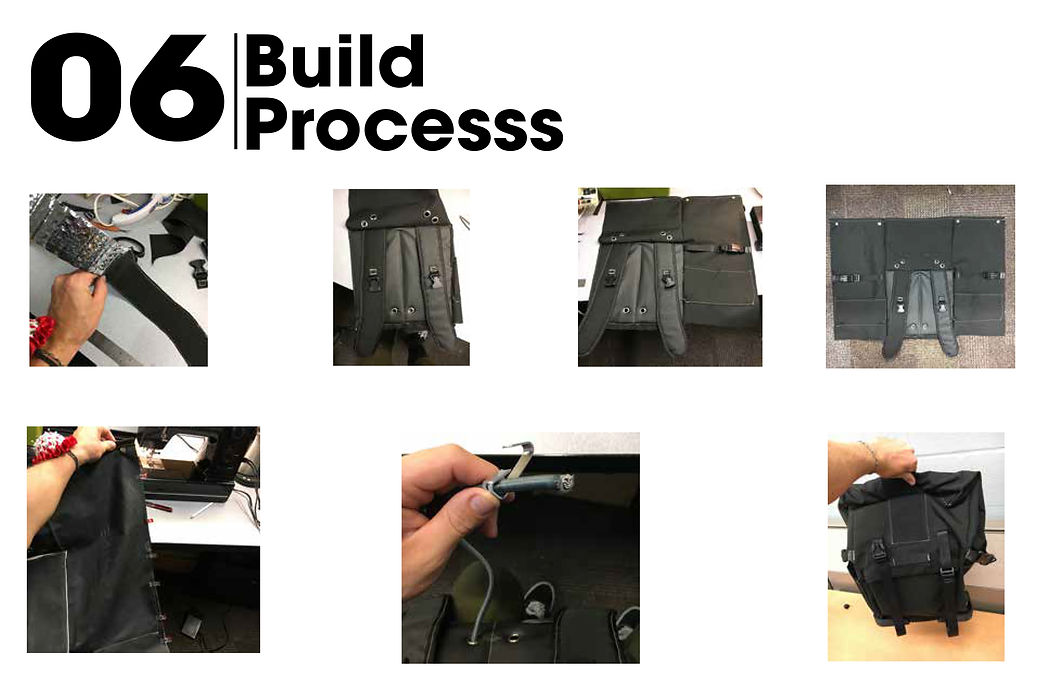 06 Build Processs