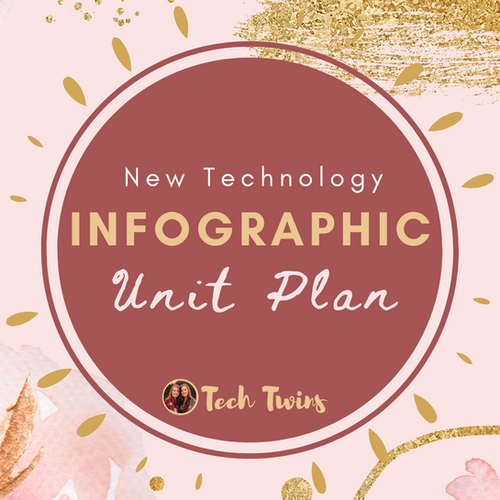 New Technology
INFOGRAPHIC
Unit Plan

Tech Twins