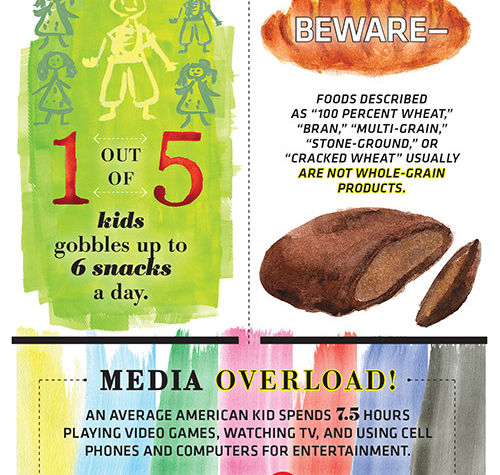 1 OUT OF 5

kids gobbles up to 6 snacks a day.

BEWARE—

FOODS DESCRIBED AS "100 PERCENT WHEAT," "BRAN," "MULTI-GRAIN," "STONE-GROUND," OR "CRACKED WHEAT" USUALLY ARE NOT WHOLE-GRAIN PRODUCTS.

MEDIA OVERLOAD!

AN AVERAGE AMERICAN KID SPENDS 7.5 HOURS PLAYING VIDEO GAMES, WATCHING TV, AND USING CELL PHONES AND COMPUTERS FOR ENTERTAINMENT.