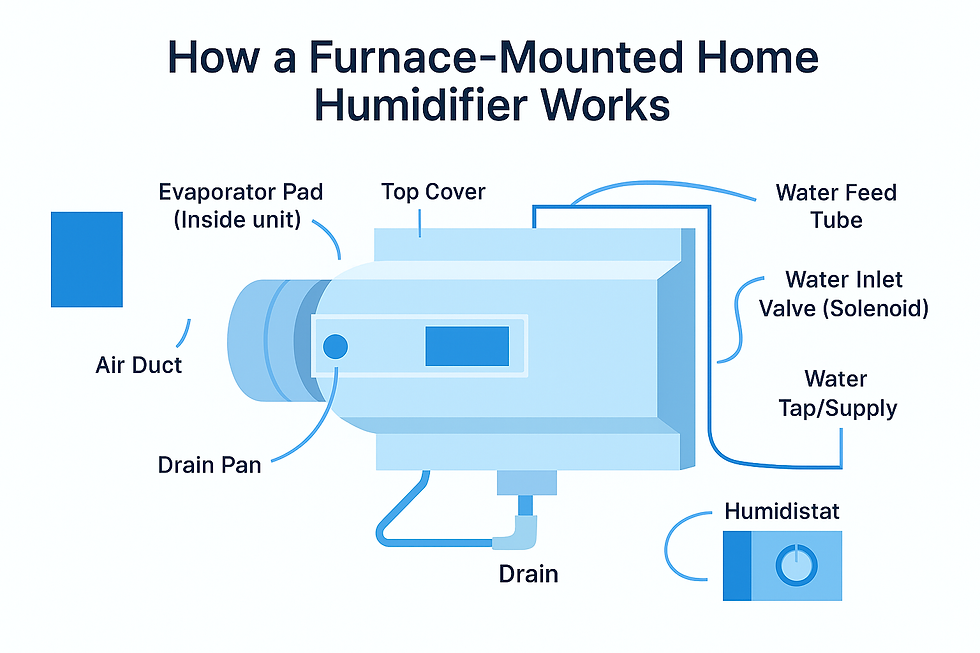 How a Furnace-Mounted Home Humidifier Works

Evaporator Pad (Inside unit)

Top Cover

Water Feed Tube

Water Inlet Valve (Solenoid)

Air Duct

Water Tap/Supply

Drain Pan

Humidistat

Drain