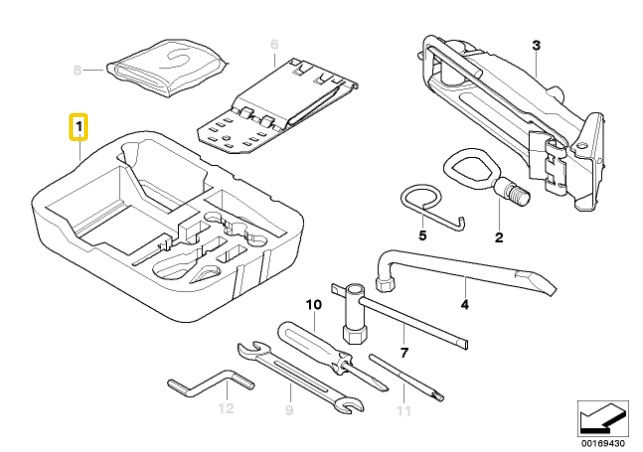 8
6
3
1
5
2
4
10
7
12
9
11
00169430