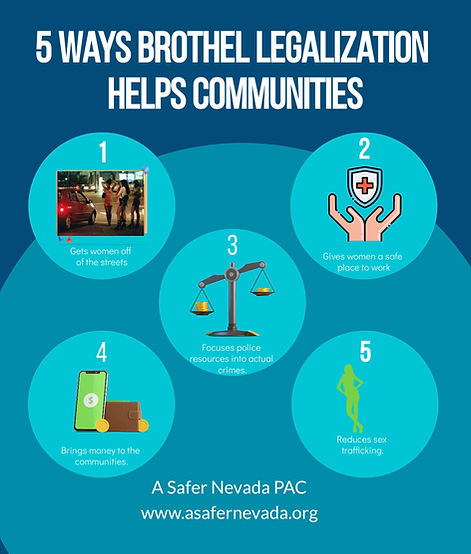 5 WAYS BROTHEL LEGALIZATION HELPS COMMUNITIES

1

Gets women off of the streets

2

Gives women a safe place to work

3

Focuses police resources into actual crimes.

4

Brings money to the communities.

5

Reduces sex trafficking.

A Safer Nevada PAC
www.asafernevada.org